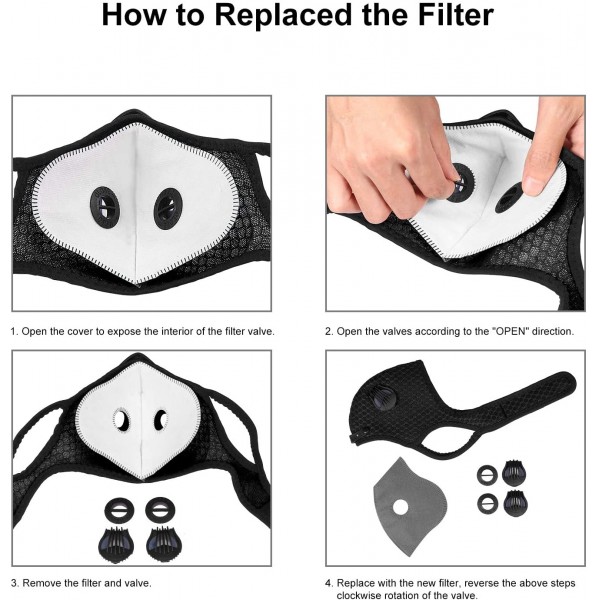 How to Replaced the Filter

1. Open the cover to expose the interior of the filter valve.

2. Open the valves according to the "OPEN" direction.

3. Remove the filter and valve.

4. Replace with the new filter, reverse the above steps clockwise rotation of the valve.